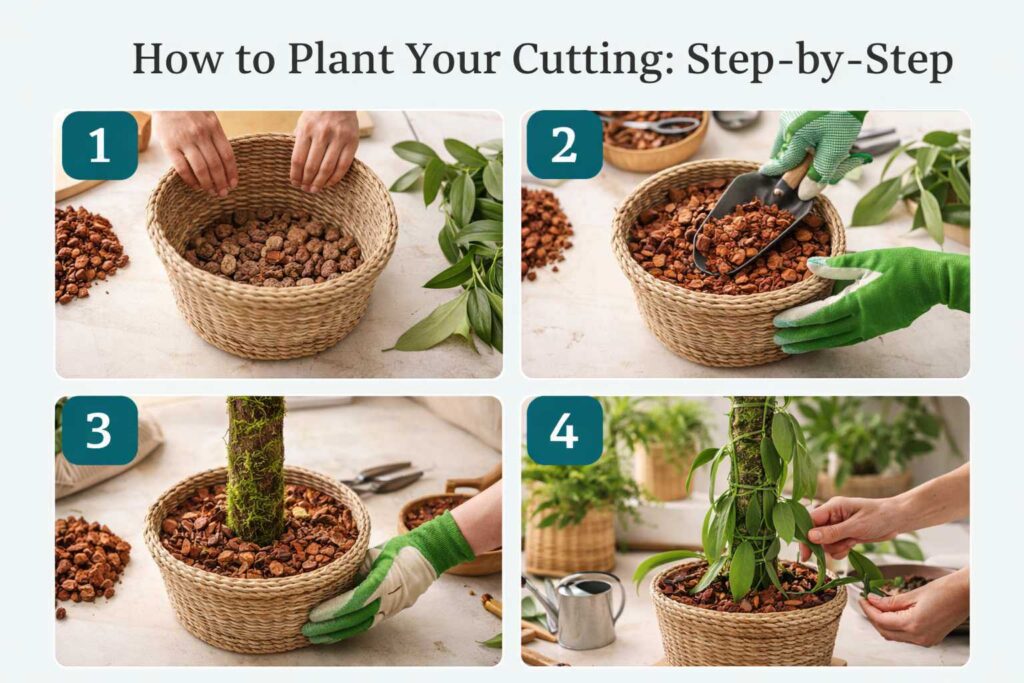 How to Plant Your Cutting: Step-by-Step

1

2

3

4